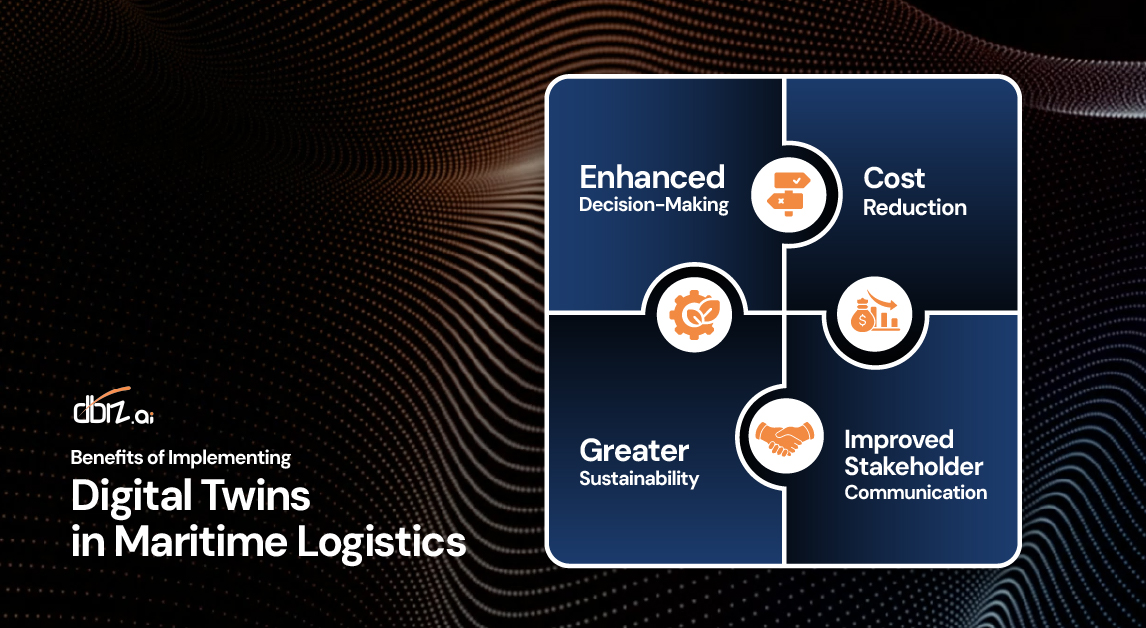 dbiz.ai

Benefits of Implementing

Digital Twins in Maritime Logistics

Enhanced
Decision-Making

Cost
Reduction

Greater
Sustainability

Improved
Stakeholder
Communication